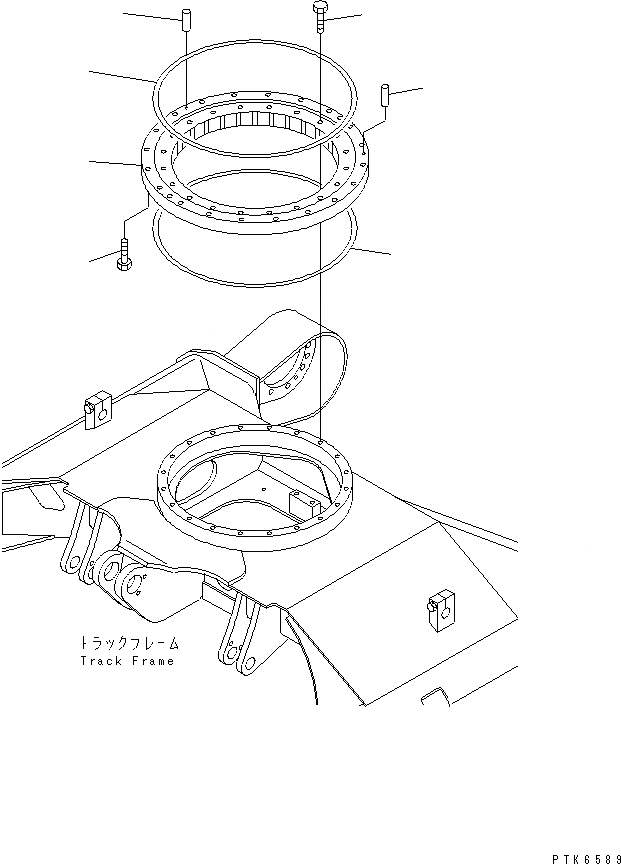 トラックフレーム
Track Frame

PTK6589