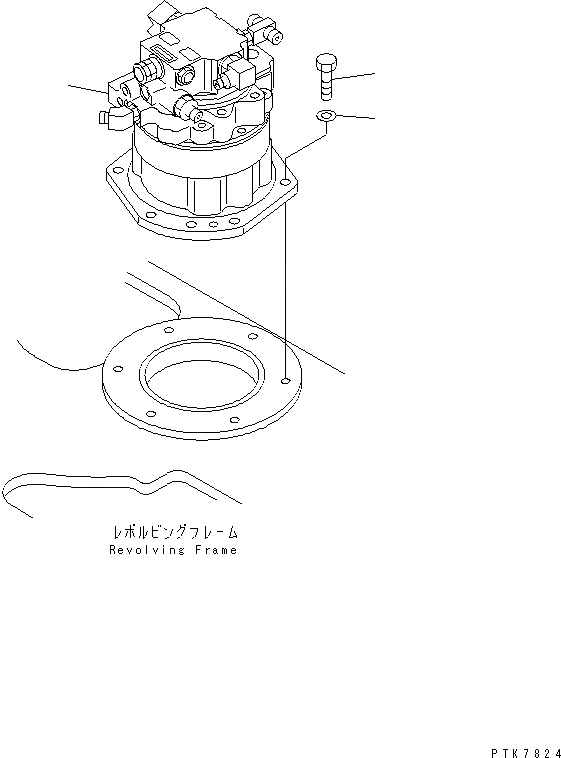 レボルビングフレーム
Revolving Frame

PTK7824