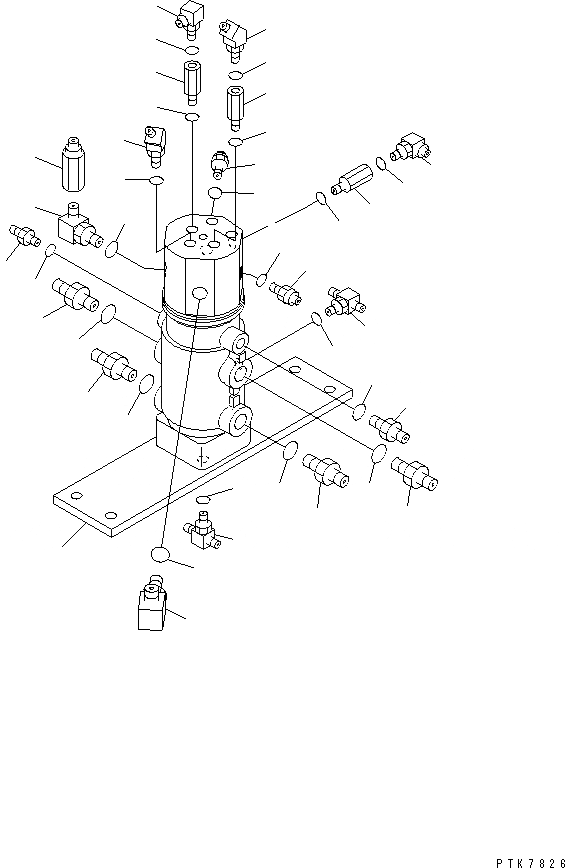 PTK7826