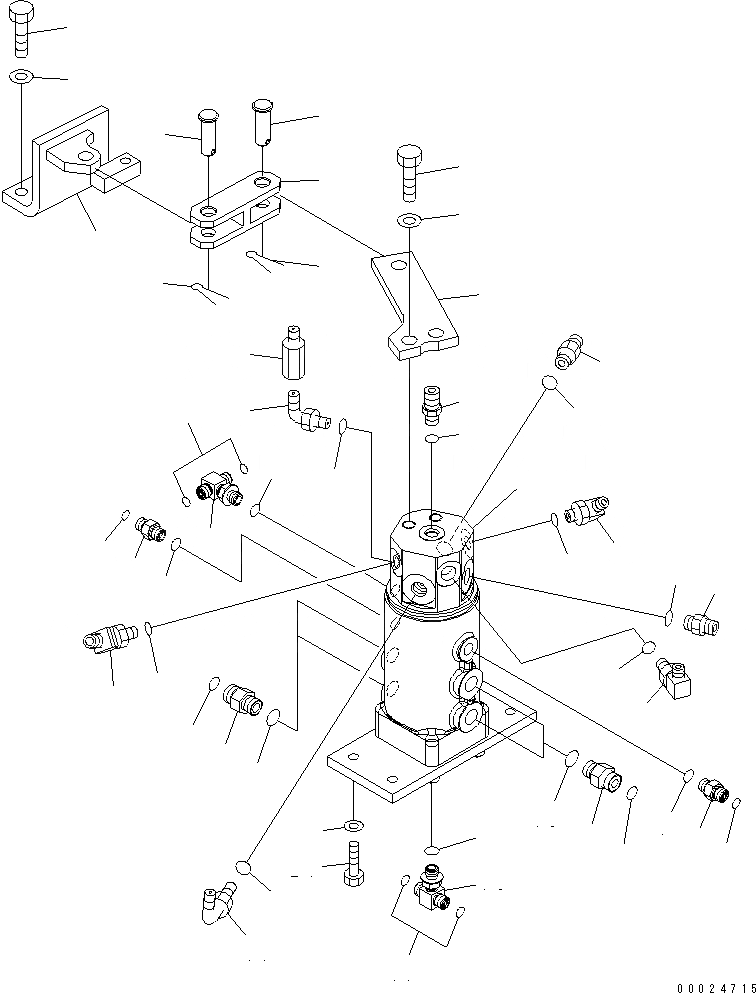 00024715