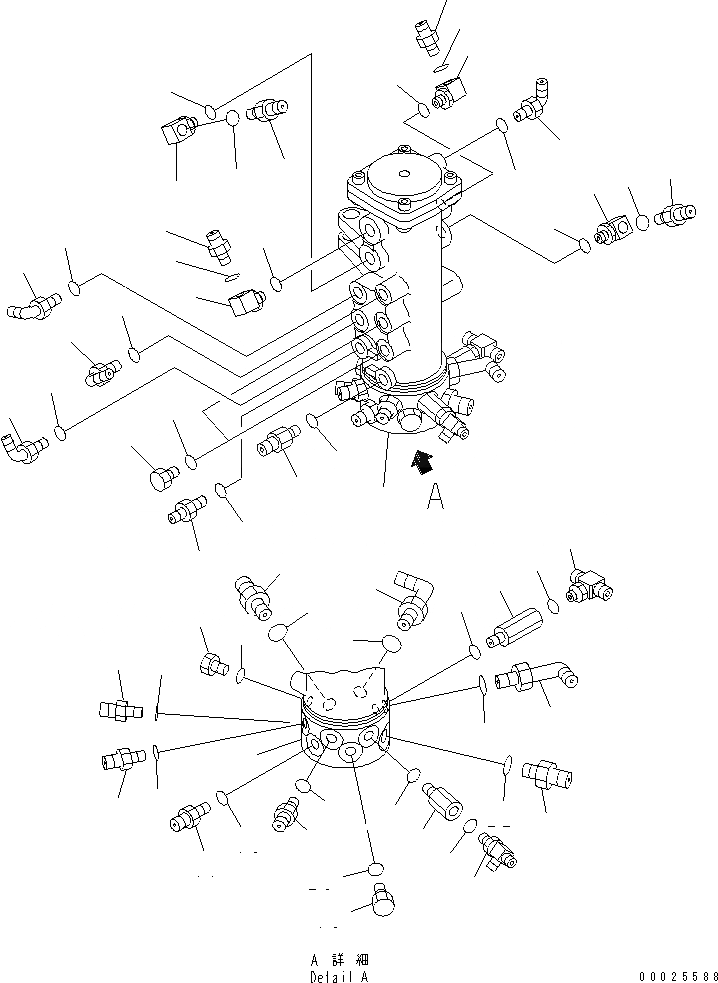 A

A 詳 細
Detail A

00025588