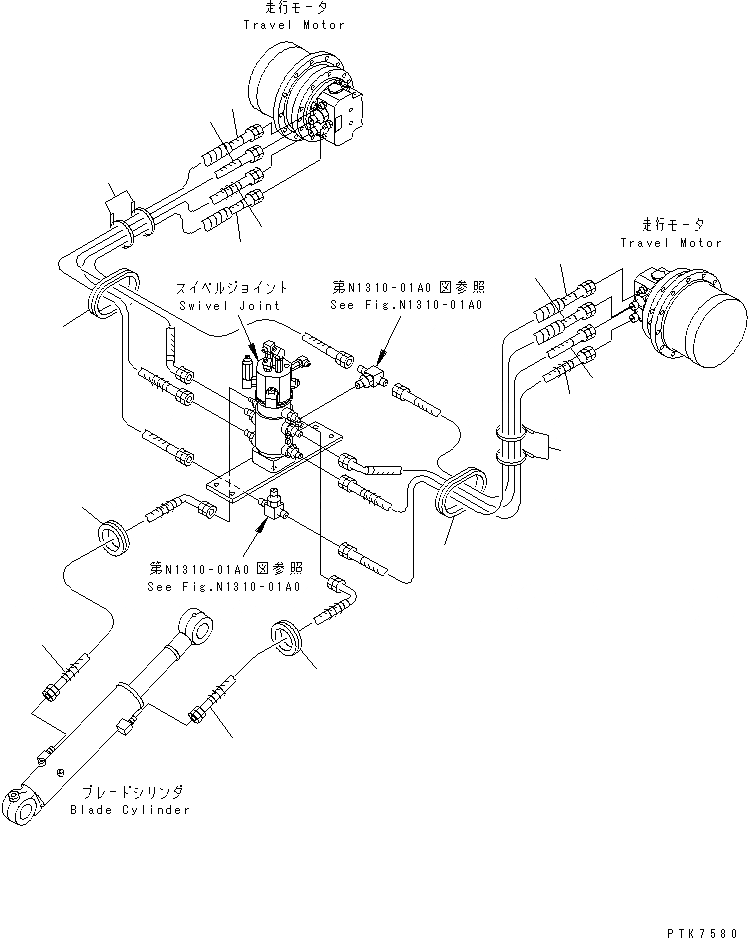 走行モータ
Travel Motor

走行モータ
Travel Motor

スイベルジョイント
Swivel Joint

第N1310-01A0 図参照
See Fig.N1310-01A0

第N1310-01A0 図参照
See Fig.N1310-01A0

ブレードシリンダ
Blade Cylinder

PTK7580