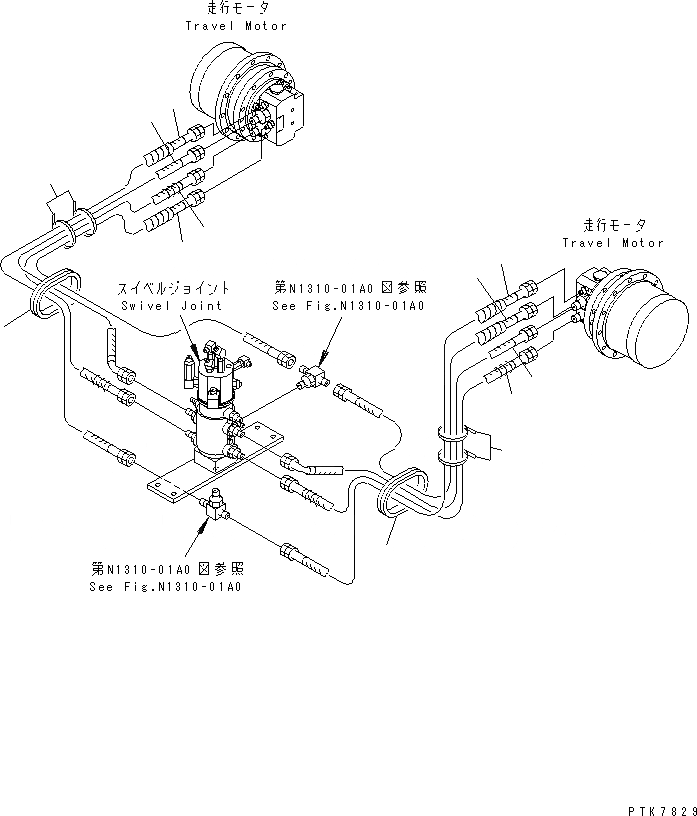 走行モータ
Travel Motor

走行モータ
Travel Motor

スイベルジョイント
Swivel Joint

第N1310-01A0 図参照
See Fig.N1310-01A0

第N1310-01A0 図参照
See Fig.N1310-01A0

PTK7829