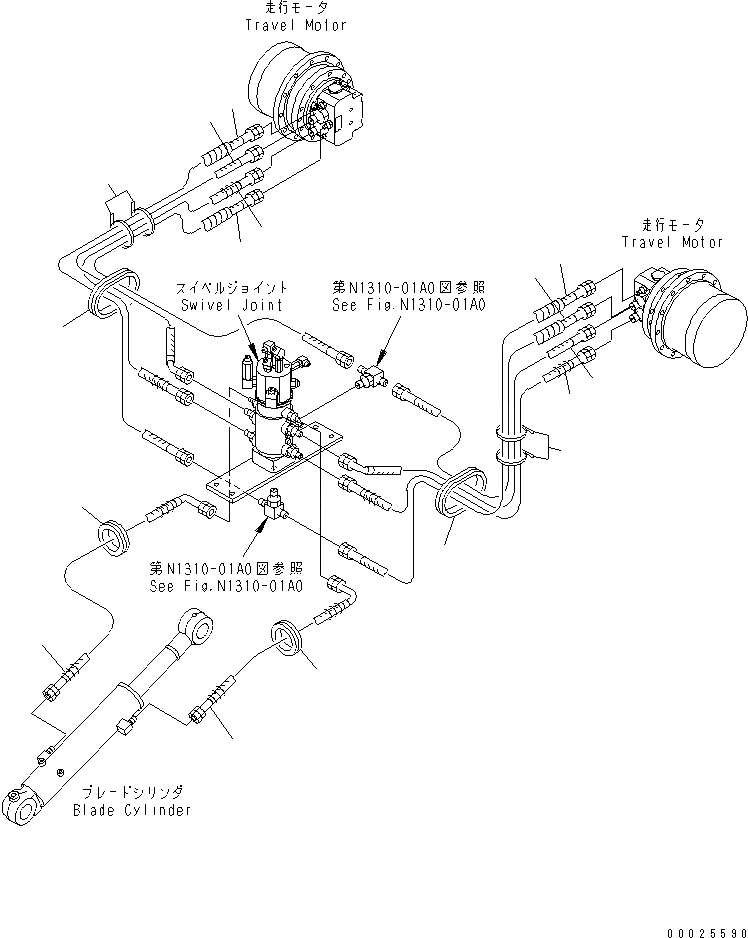 走行モータ
Travel Motor

走行モータ
Travel Motor

スイベルジョイント
Swivel Joint

第N1310-01A0図参照
See Fig.N1310-01A0

第N1310-01A0図参照
See Fig.N1310-01A0

ブレードシリンダ
Blade Cylinder

00025590