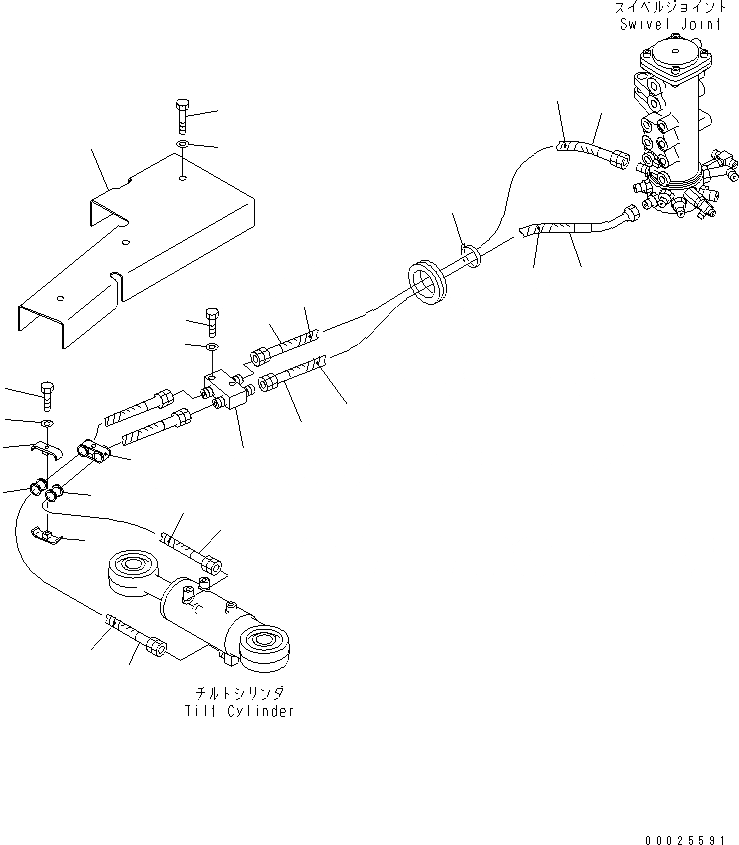 スイベルジョイント
Swivel Joint

チルトシリンダ
Tilt Cylinder

00025591