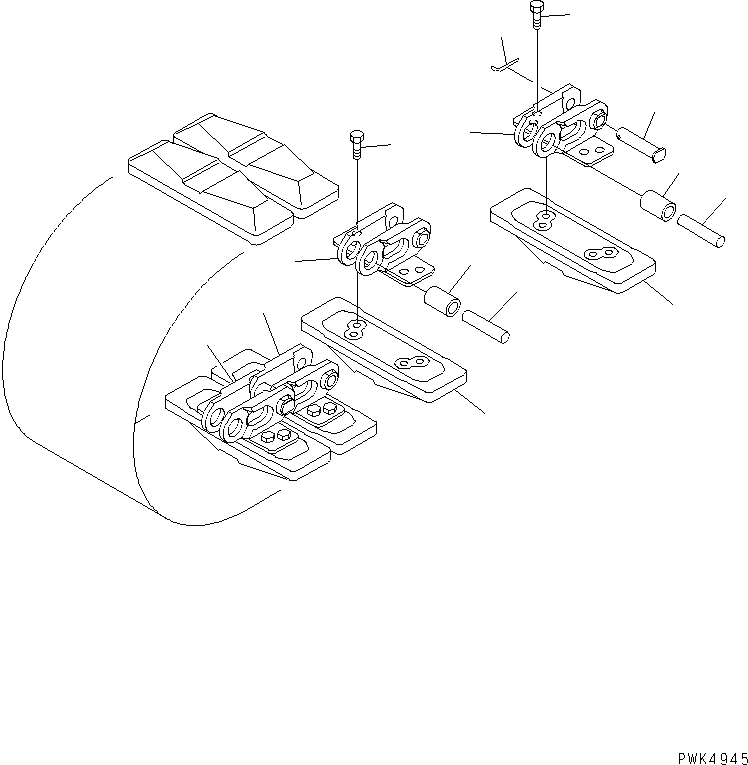 PWK4945