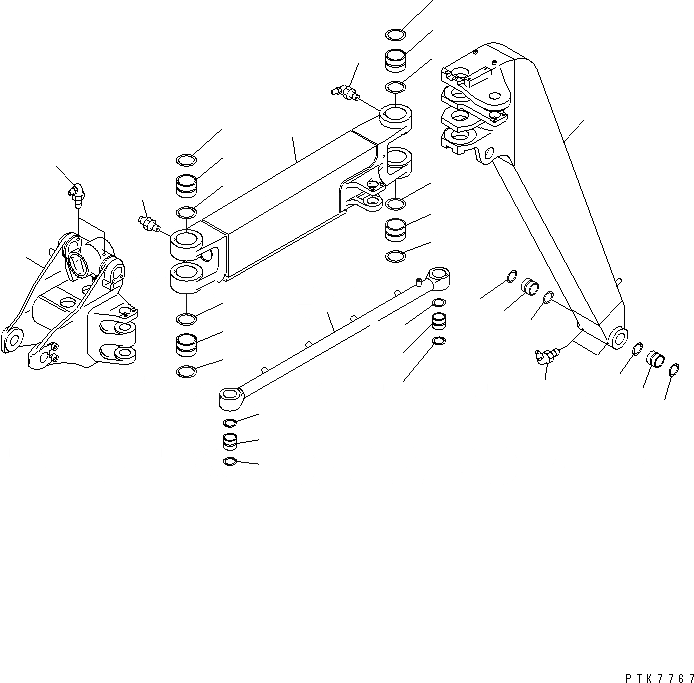 PTK7767