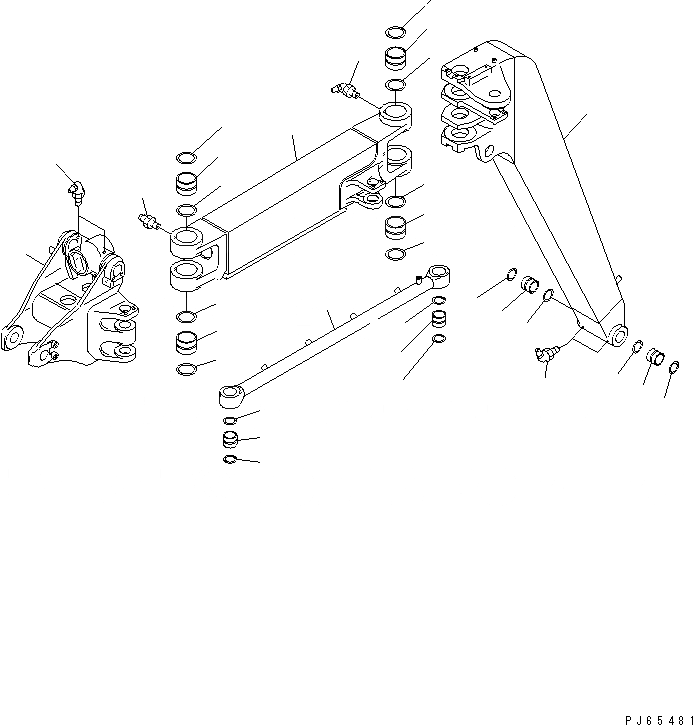 PJ65481