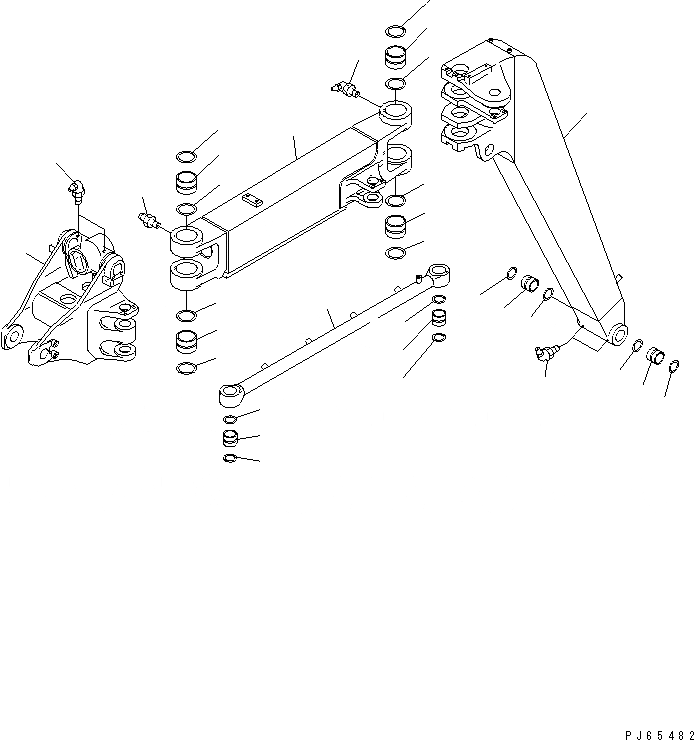 PJ65482