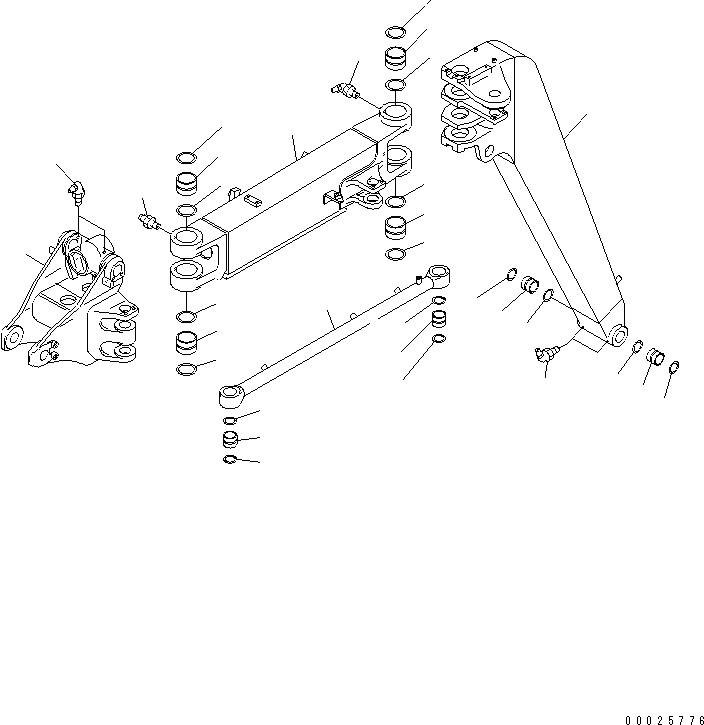 00025776