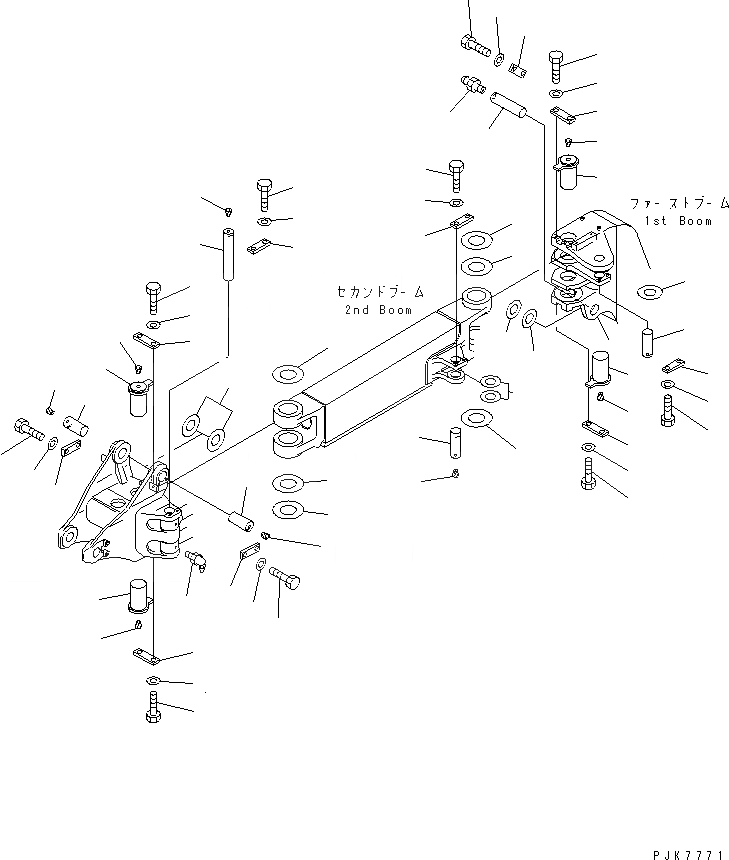 ファーストブーム
1st Boom

セカンドブーム
2nd Boom

PJK7771