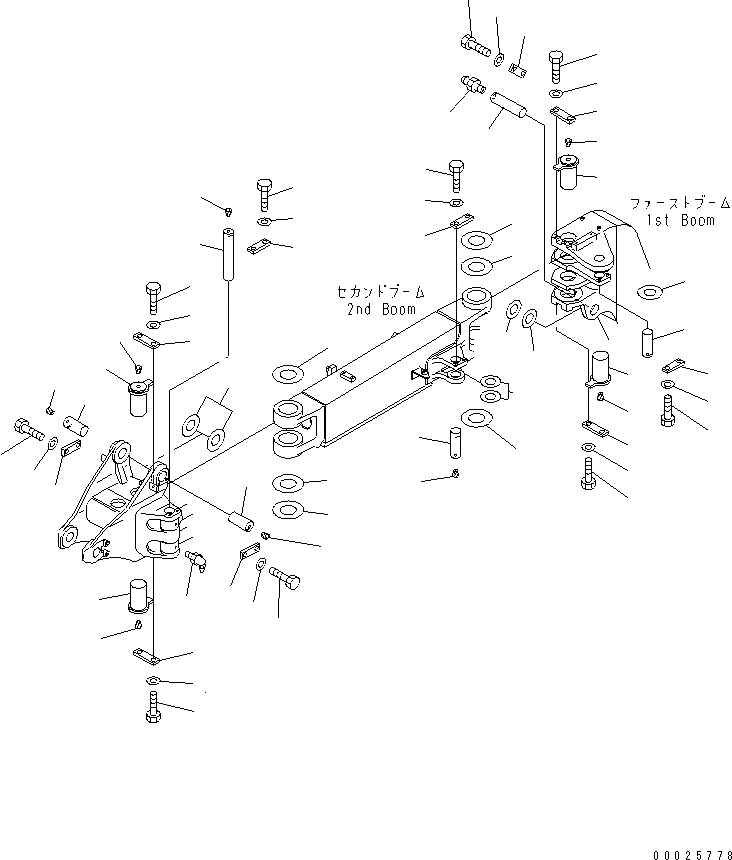 ファーストブーム
1st Boom

セカンドブーム
2nd Boom

00025778