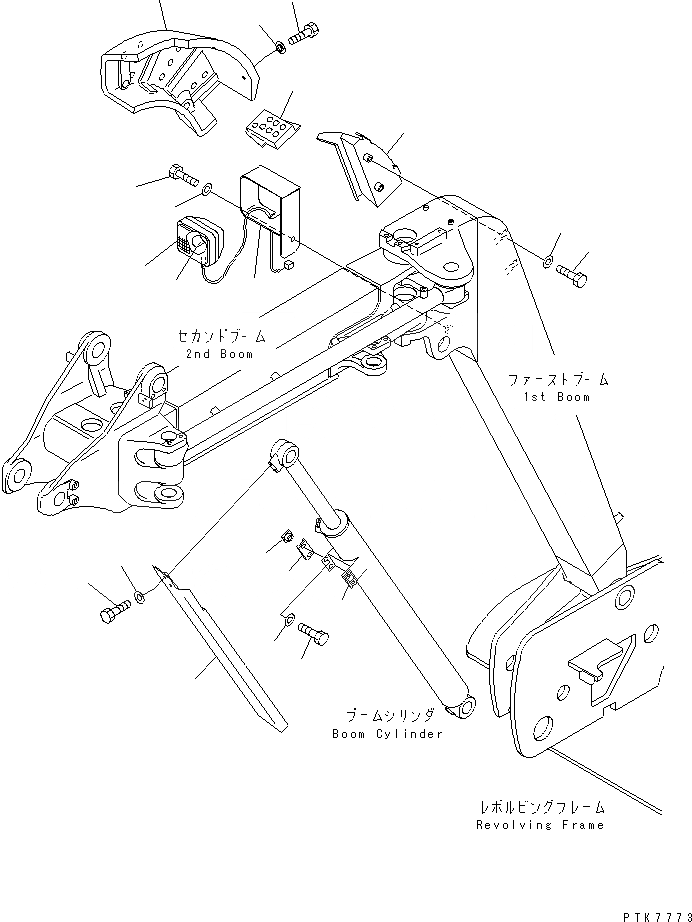 セカンドブーム
2nd Boom

ファーストブーム
1st Boom

ブームシリンダ
Boom Cylinder

レボルビングフレーム
Revolving Frame

PTK7773