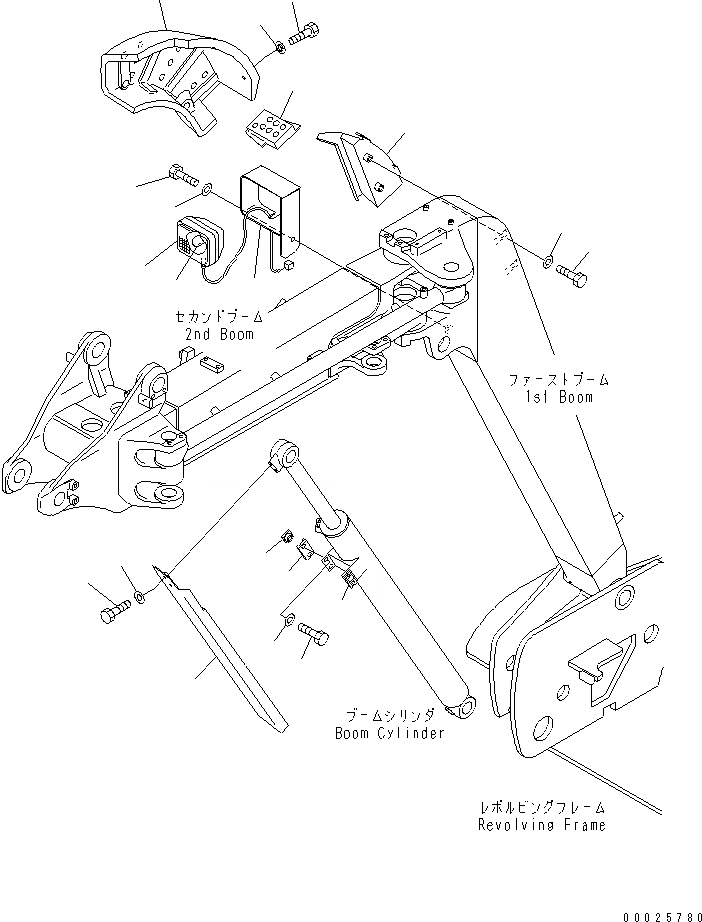 セカンドブーム
2nd Boom

ファーストブーム
1st Boom

ブームシリンダ
Boom Cylinder

レボルビングフレーム
Revolving Frame

00025780