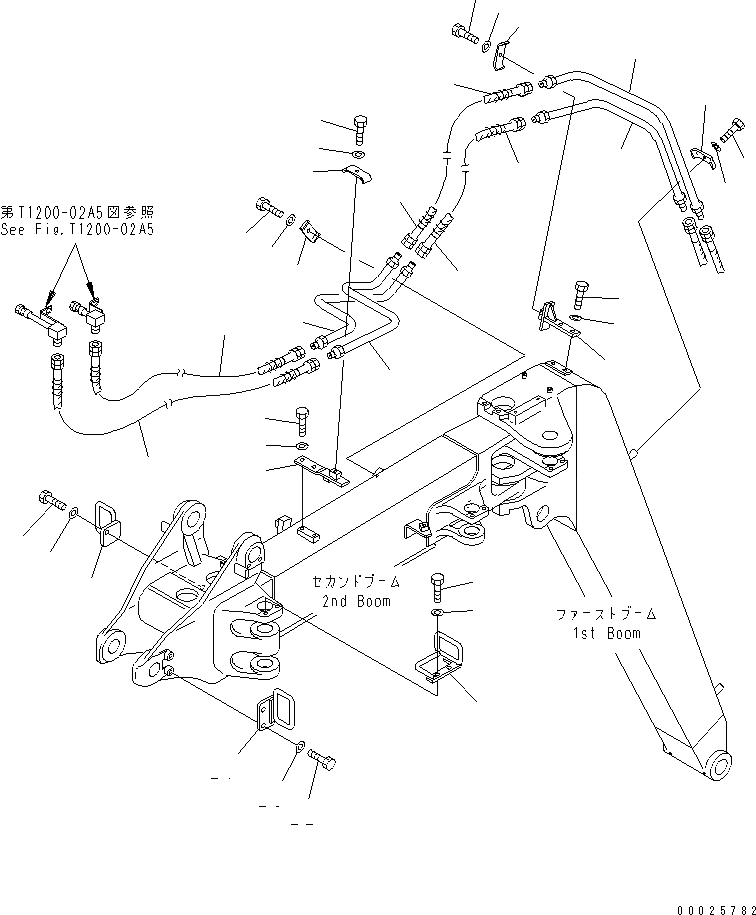 第T1200-02A5図参照
See Fig.T1200-02A5

セカンドブーム
2nd Boom

ファーストブーム
1st Boom

00025782