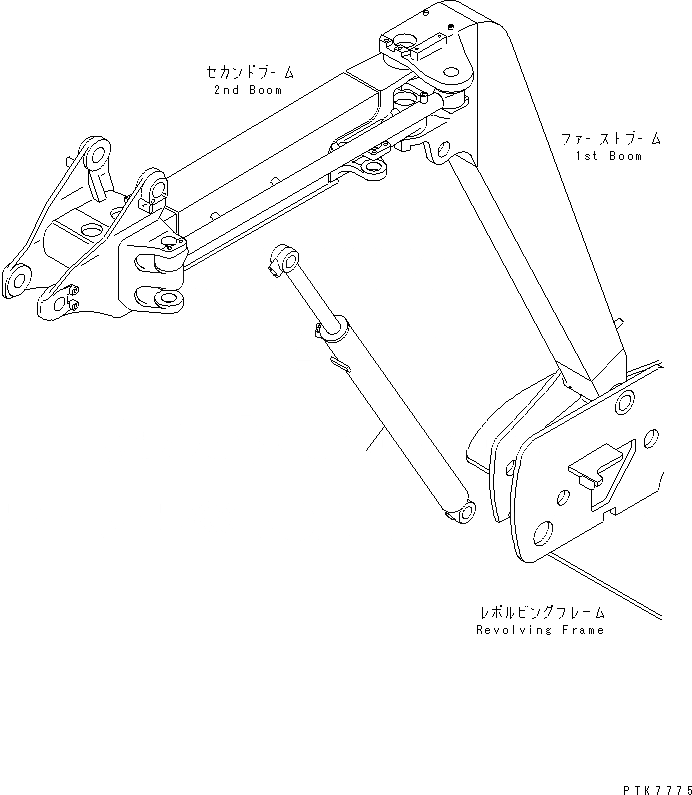 セカンドブーム
2nd Boom

ファーストブーム
1st Boom

レボルビングフレーム
Revolving Frame

PTK7775