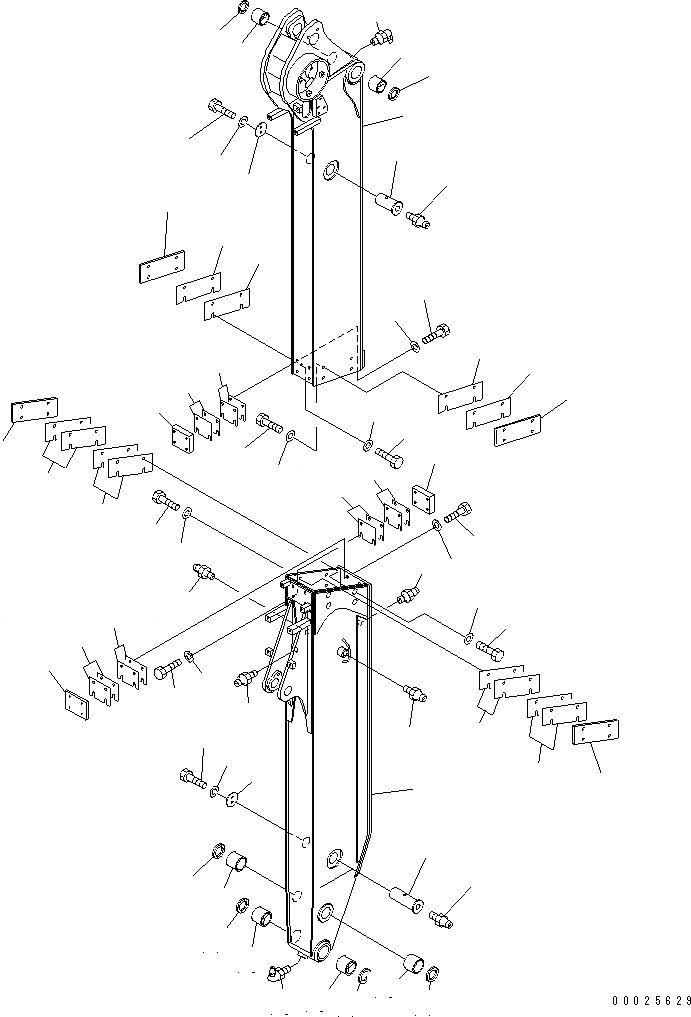 00025629