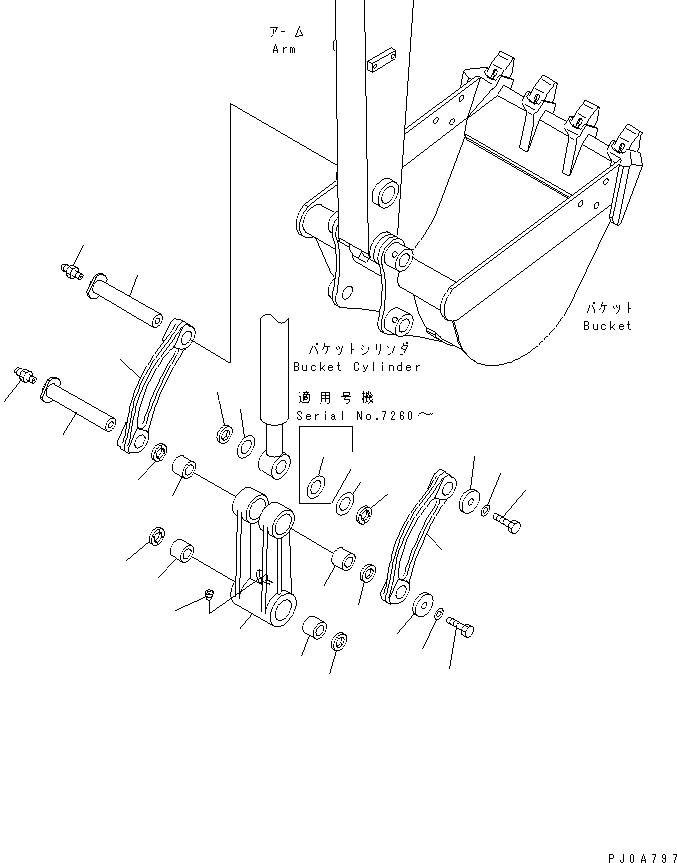 アーム
Arm

バケット
Bucket

バケットシリンダ
Bucket Cylinder

適用号機
Serial No.7260～

PJ0A797