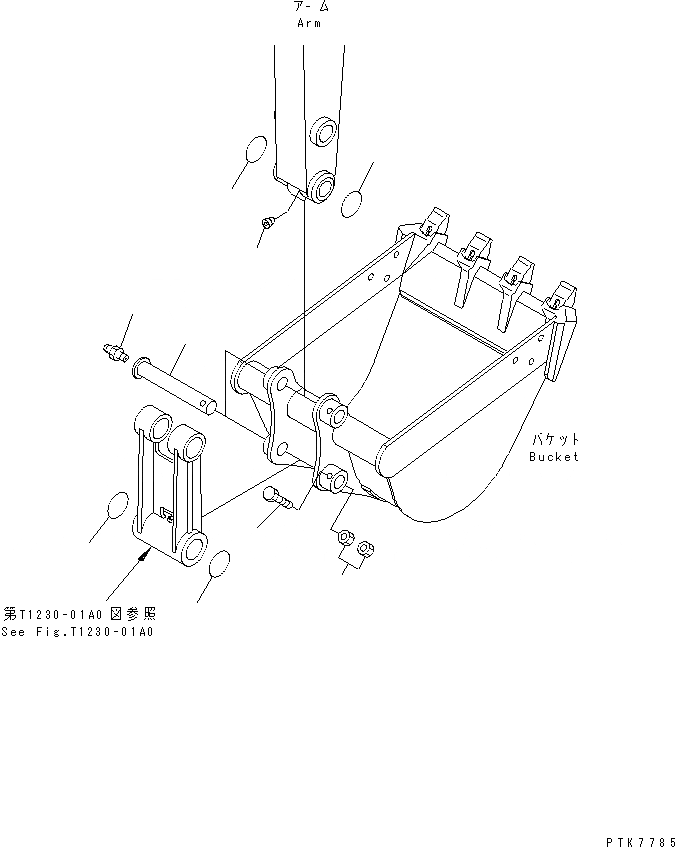 アーム
Arm

バケット
Bucket

第T1230-01A0 図参照
See Fig.T1230-01A0

PTK7785