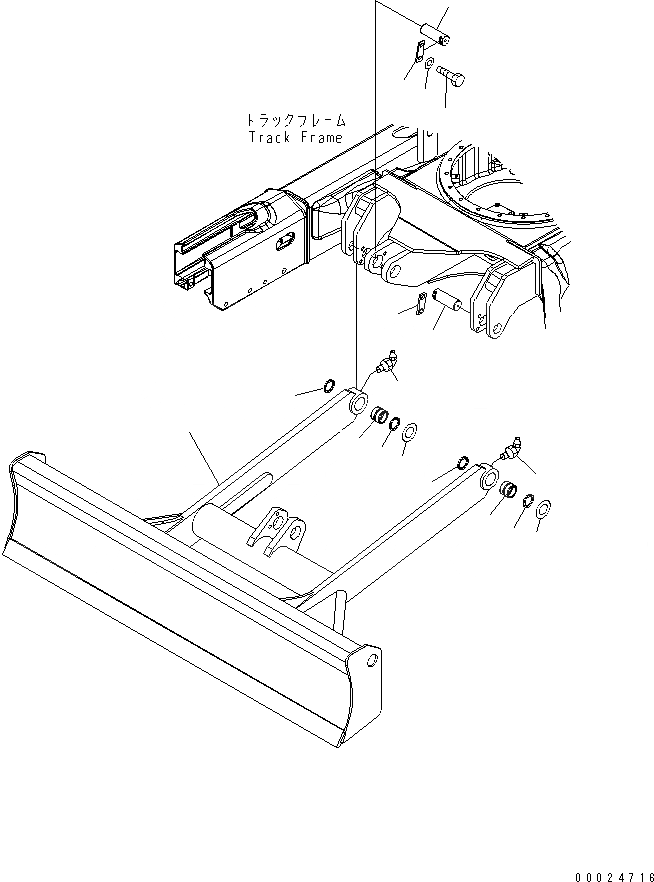 トラックフレーム
Track Frame

00024716