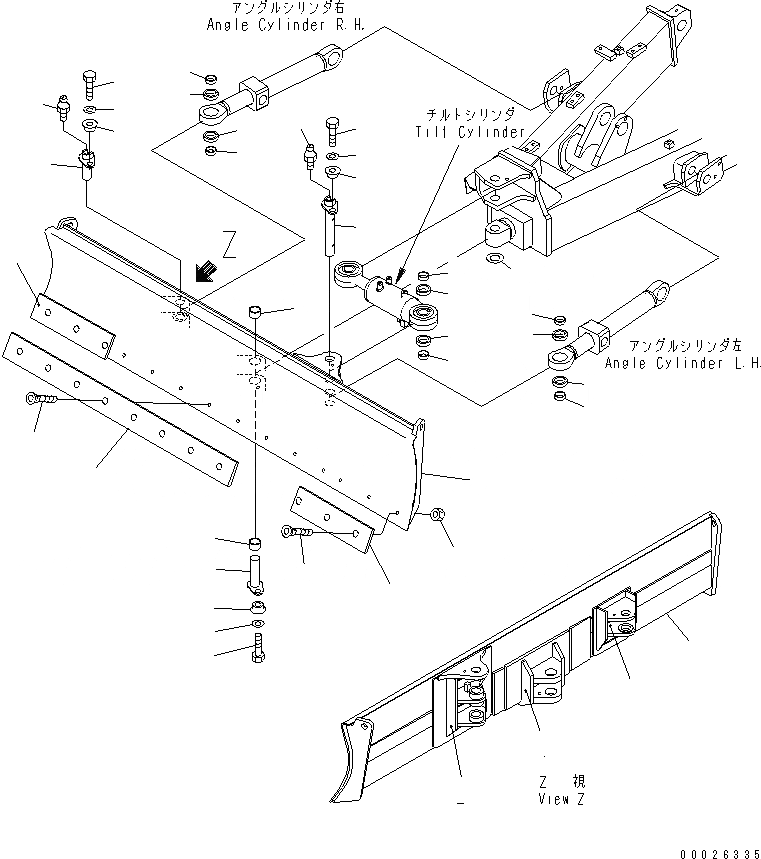 アングルシリンダ右
Angle Cylinder R.H.

チルトシリンダ
Tilt Cylinder

Z

アングルシリンダ左
Angle Cylinder L.H.

Z 視
View Z

00026335