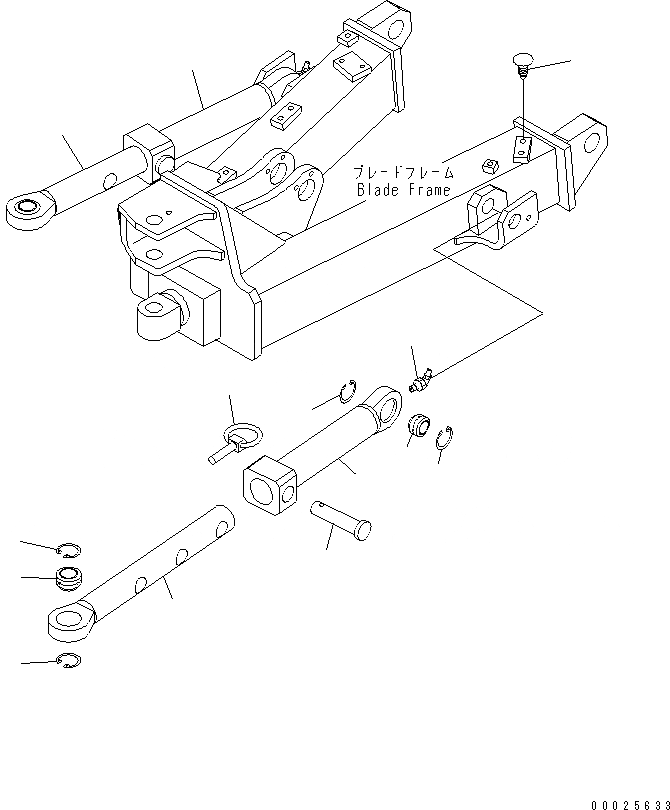 ブレードフレーム
Blade Frame

00025633