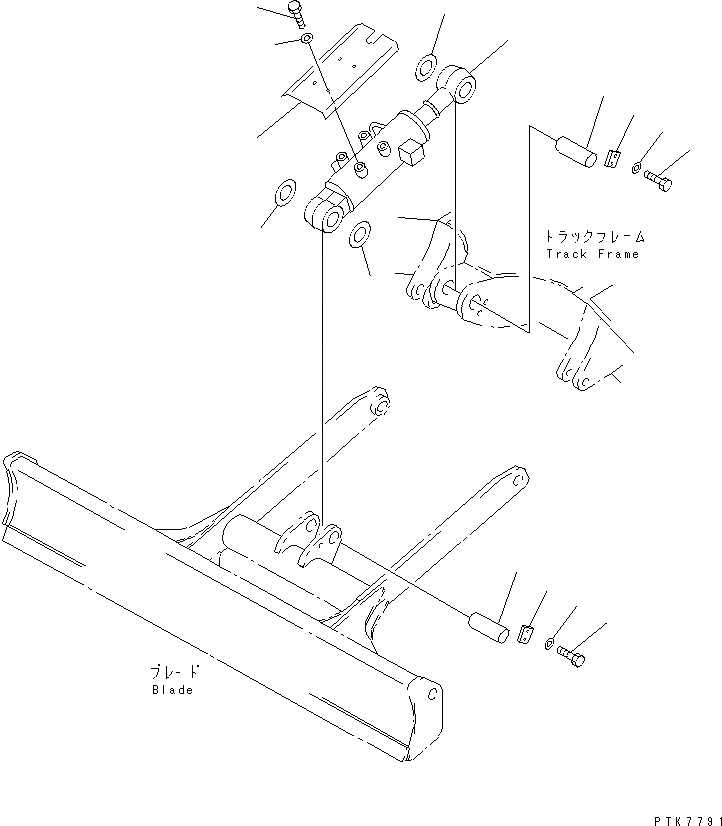 トラックフレーム
Track Frame

ブレード
Blade

PTK7791