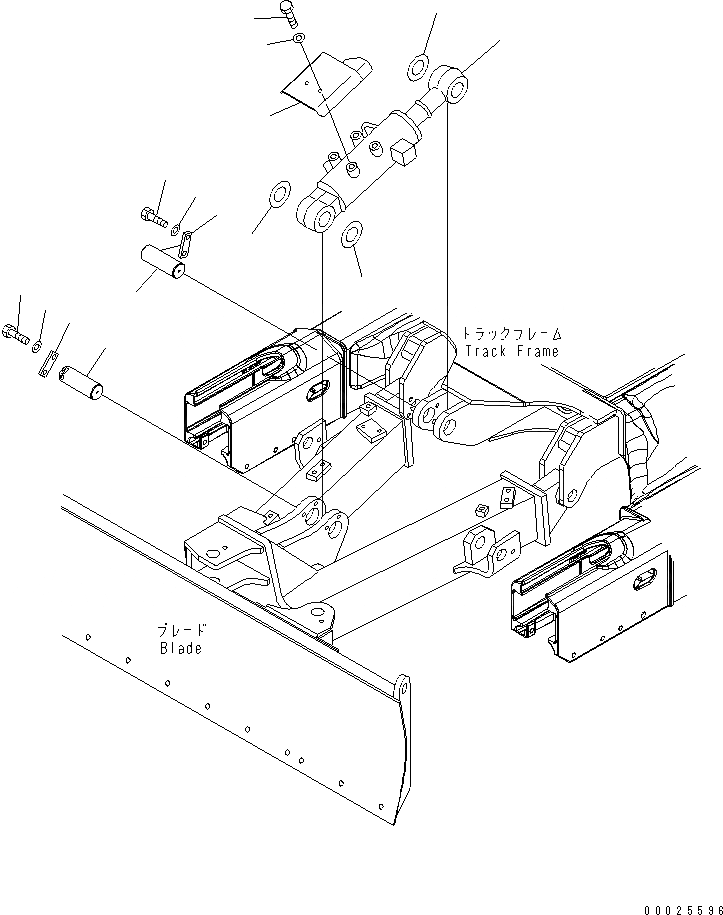 トラックフレーム
Track Frame

ブレード
Blade

00025596