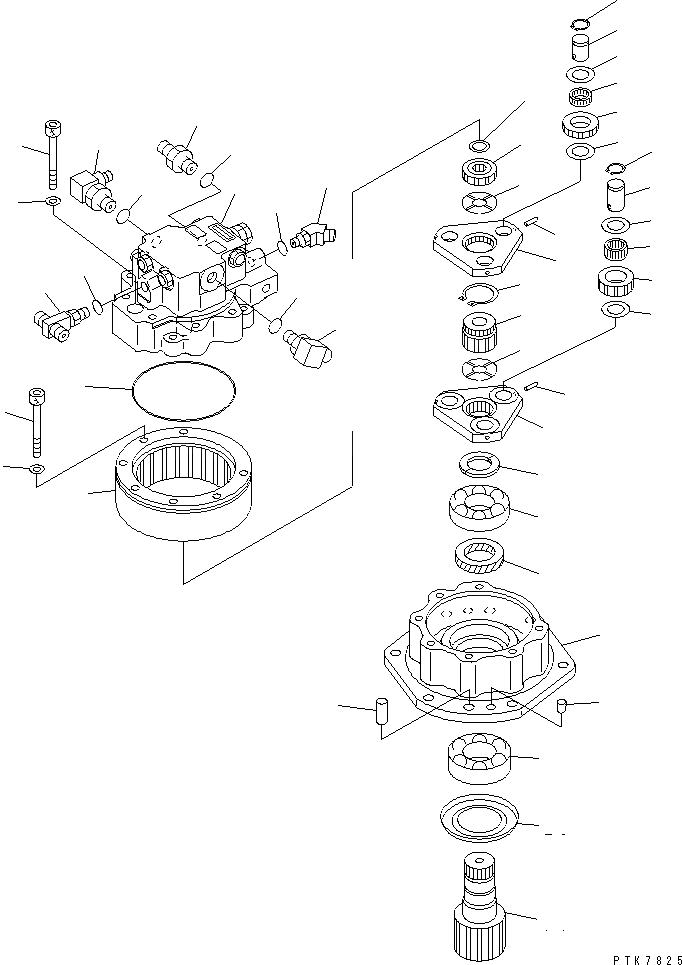 PTK7825