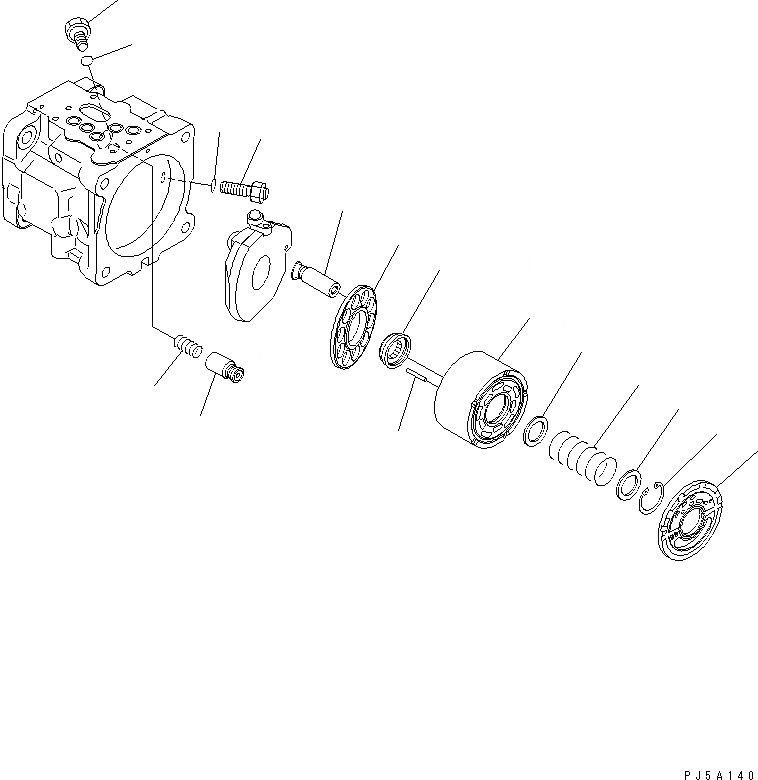 PJ5A140