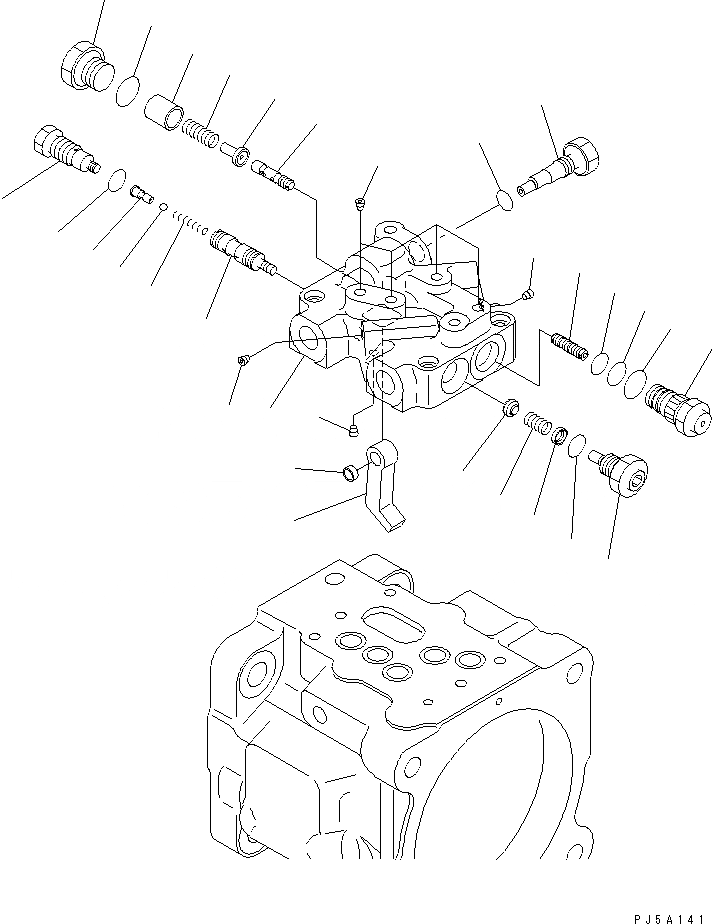 PJ5A141