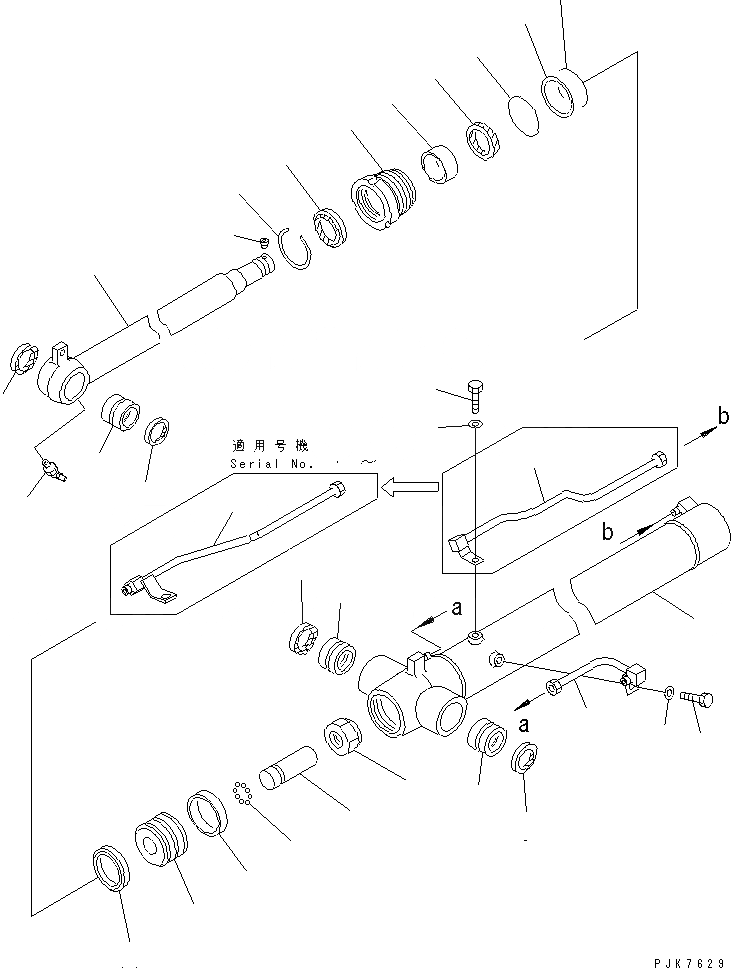 適用号機
Serial No. · ~

b

b

a

a

PJK7629