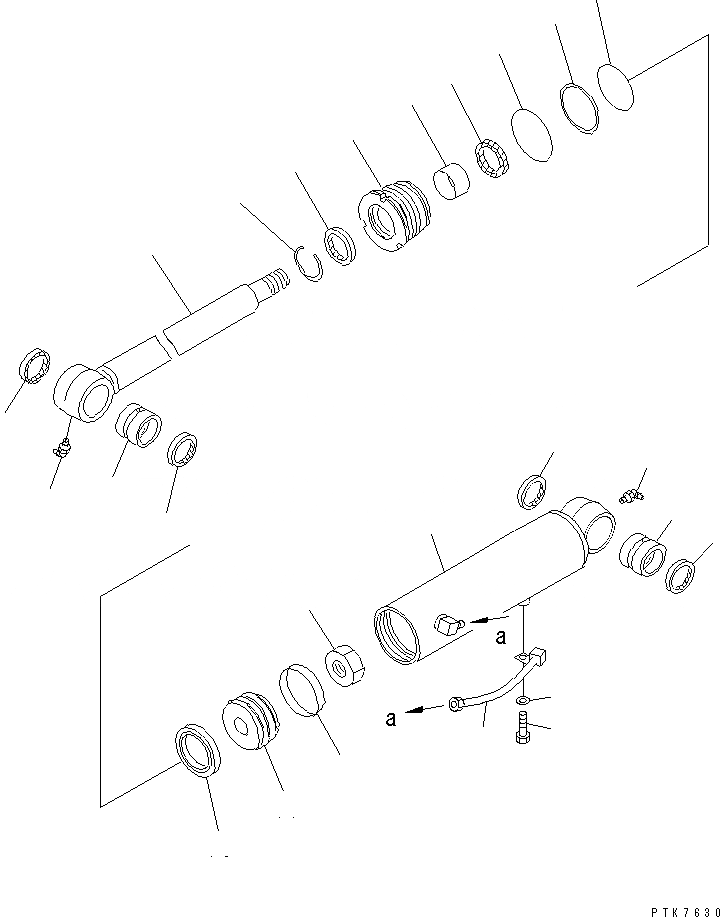 a
a
PTK7630