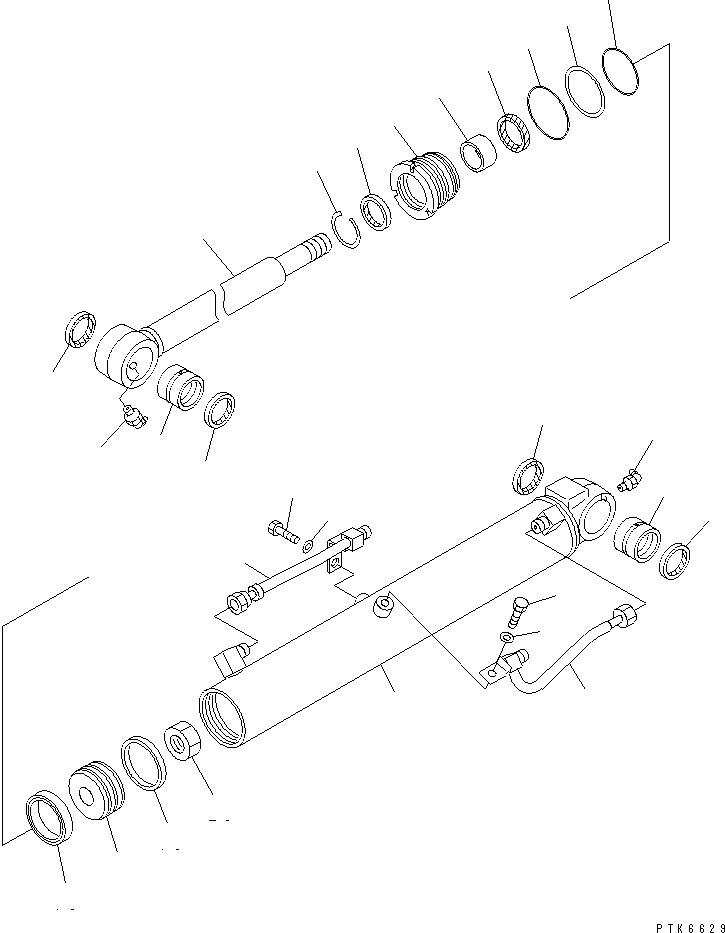 PTK6629