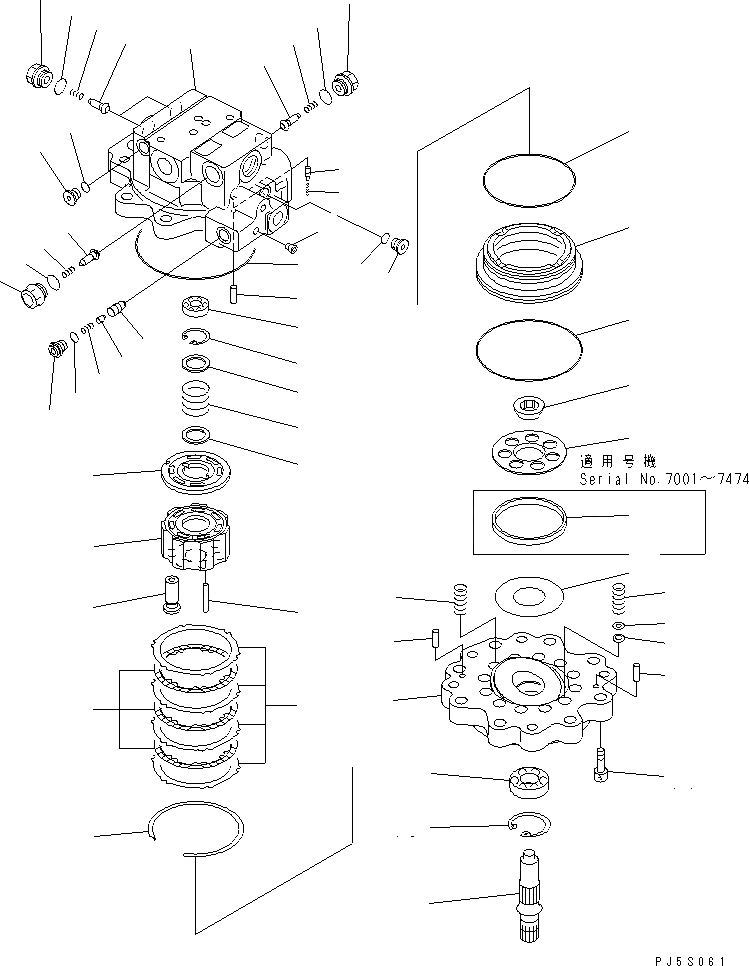 適用号機
Serial No.7001～7474

PJ5S061