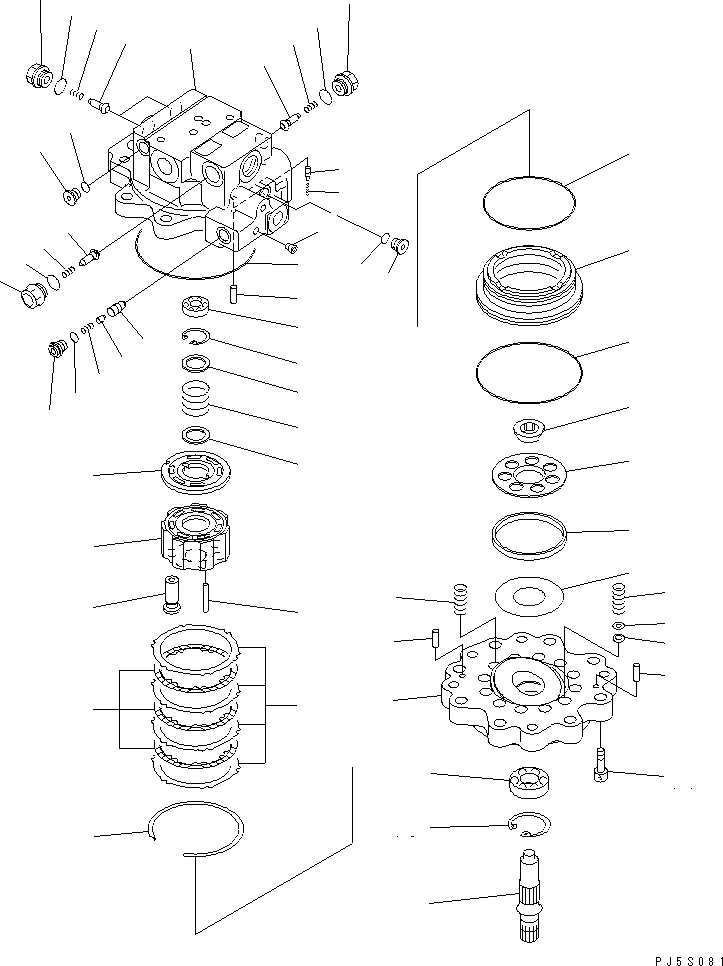 PJ5S081