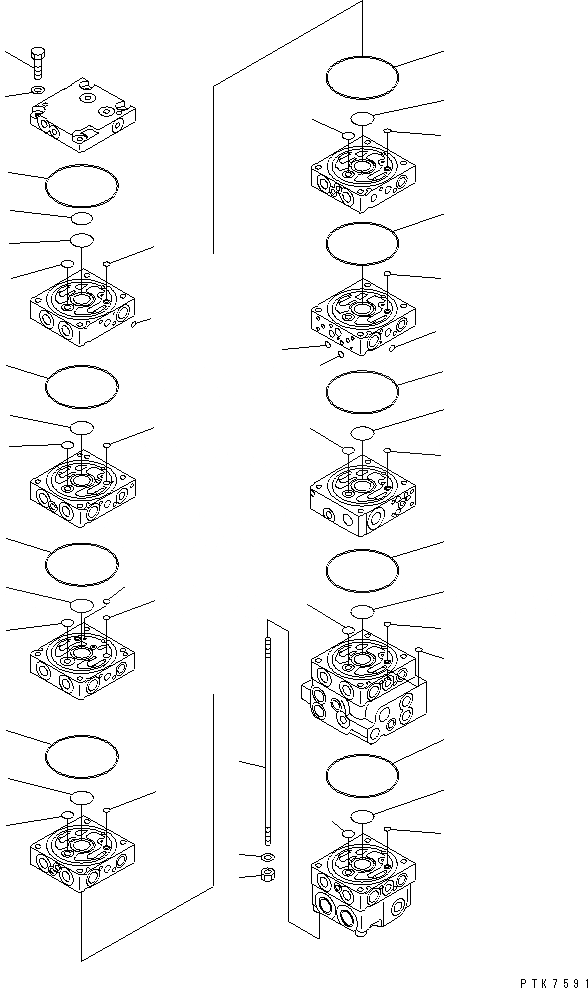 PTK7591