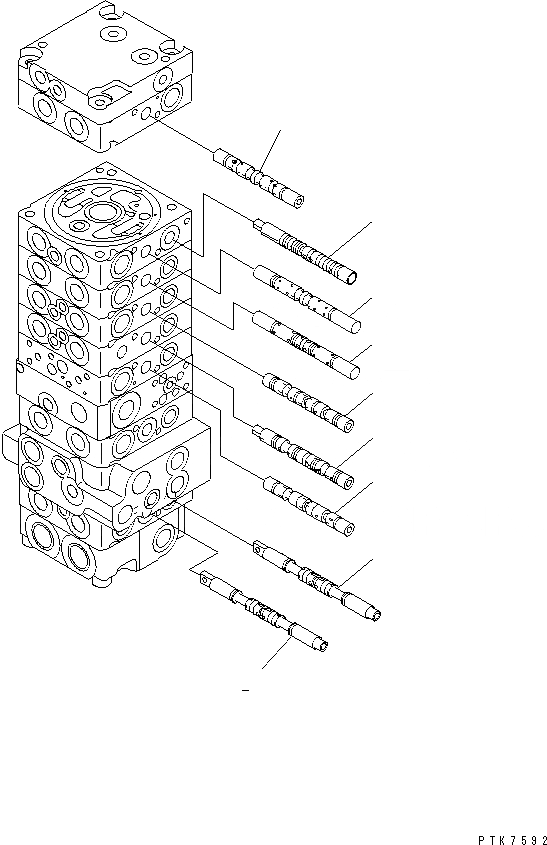 PTK7592