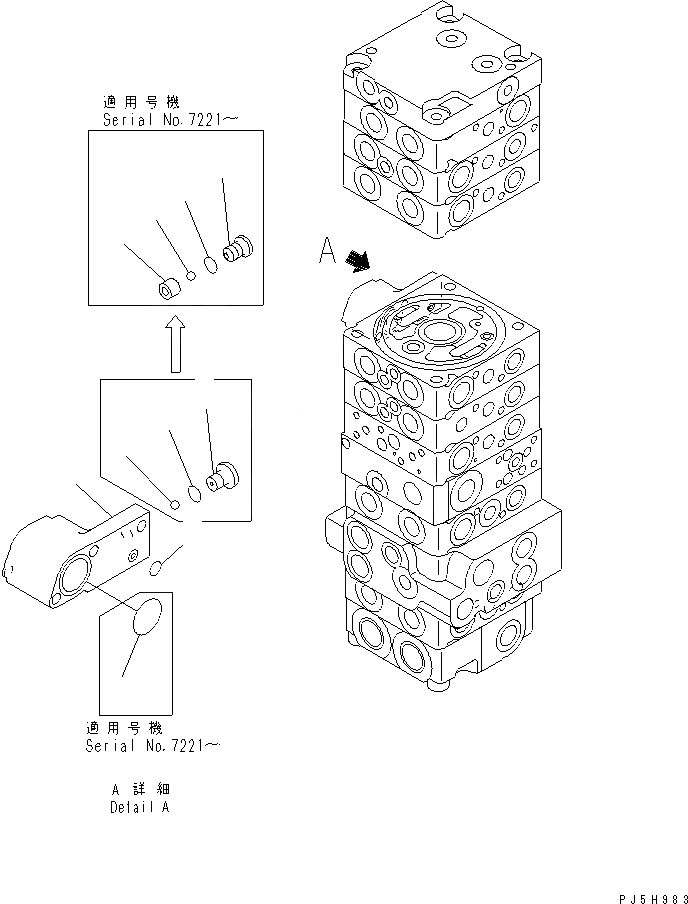 適用号機
Serial No.7221～

A

適用号機
Serial No.7221～

A 詳細
Detail A

PJ5H983