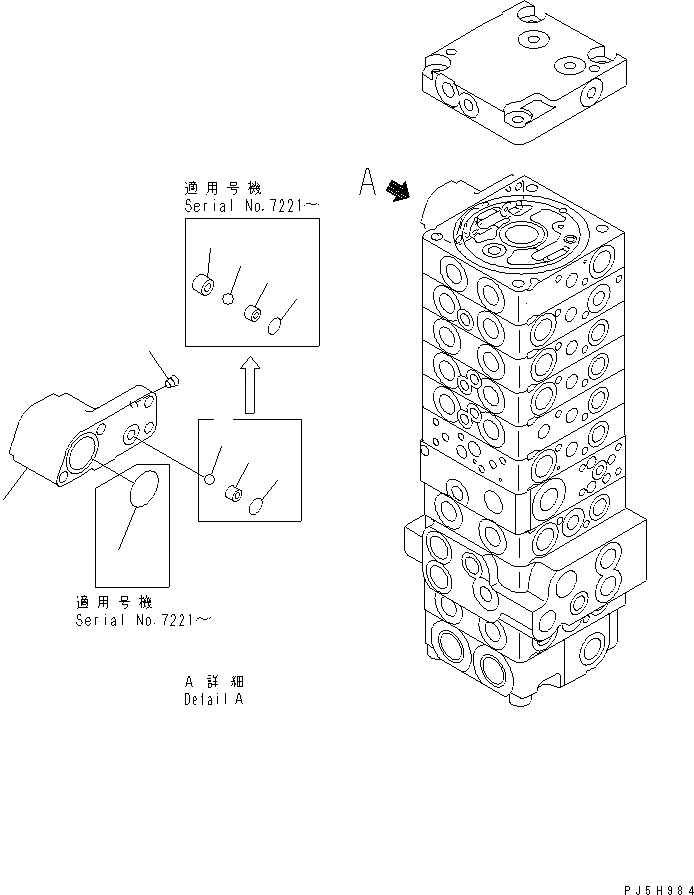 適用号機
Serial No.7221～

A

適用号機
Serial No.7221～

A 詳細
Detail A

PJ5H984