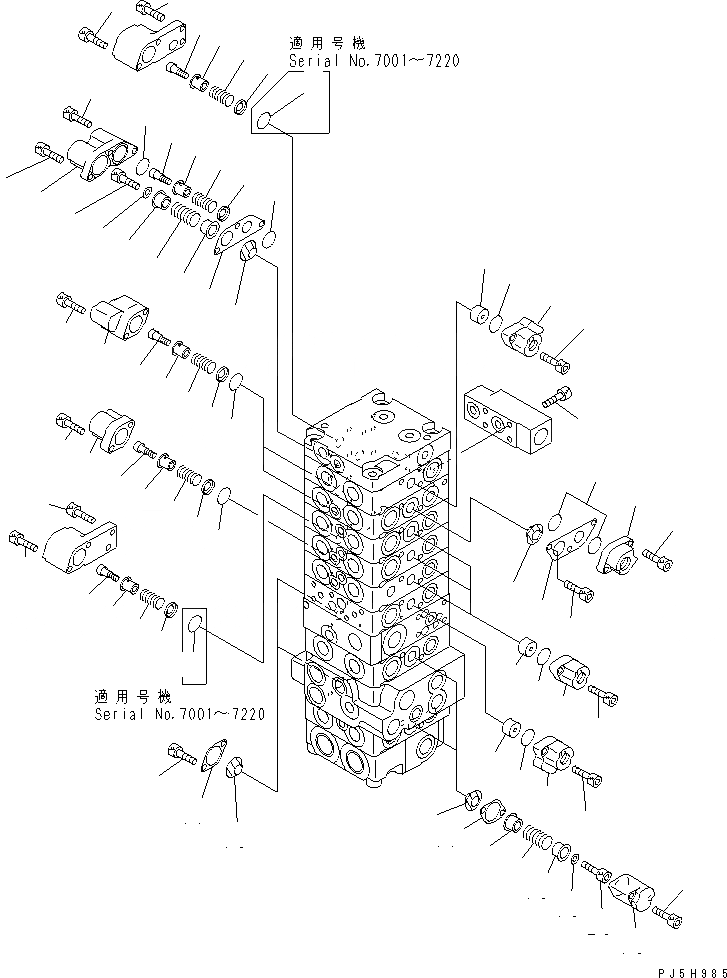 適用号機
Serial No.7001~7220

適用号機
Serial No.7001~7220

PJ5H985