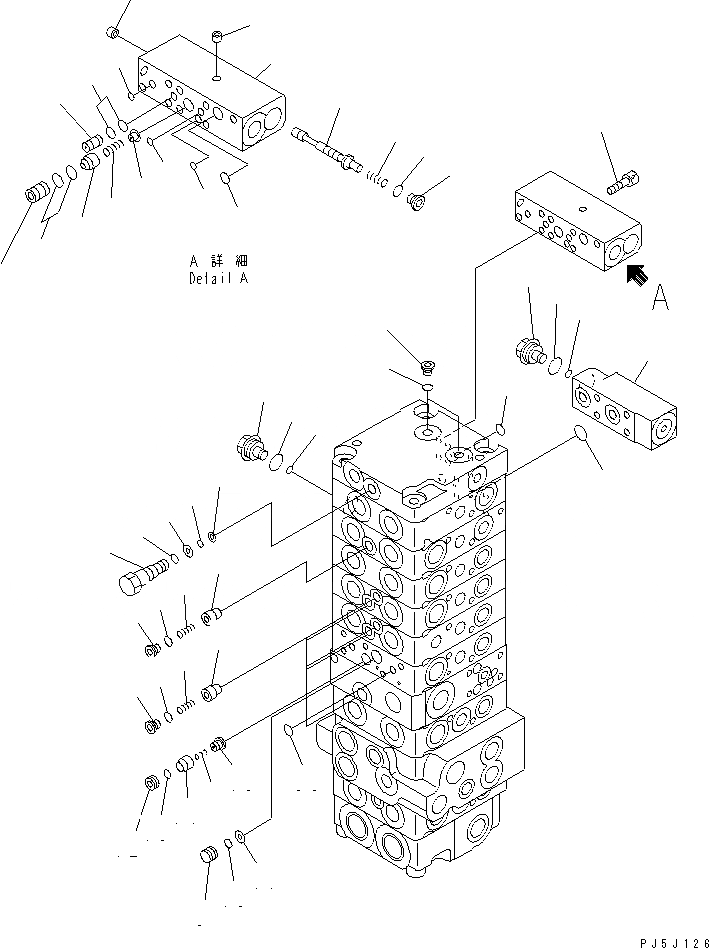 A 詳 細
Detail A

A

PJ5J126