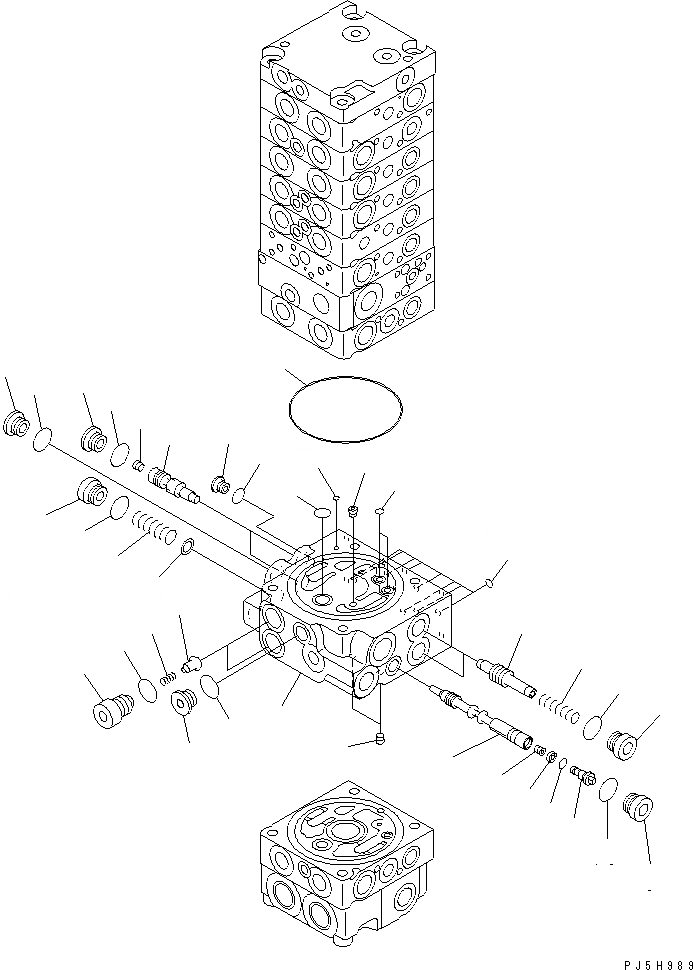 PJ5H989