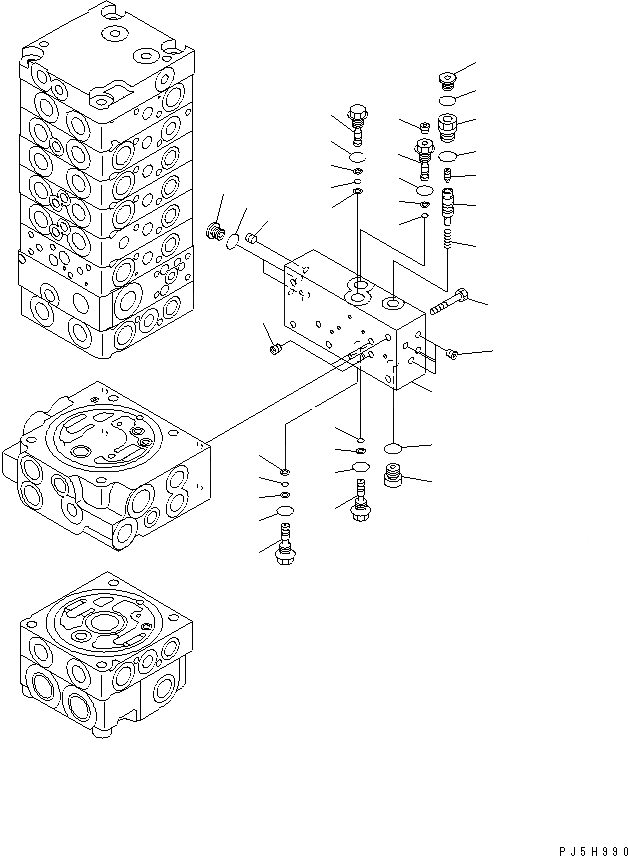 PJ5H990