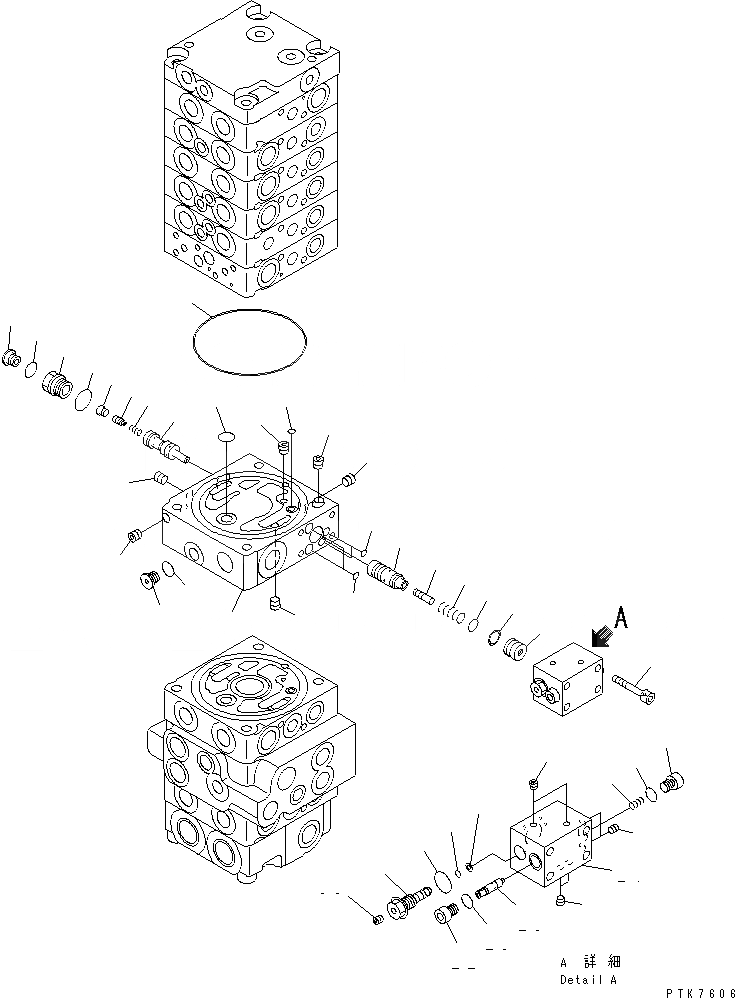 A

A 詳細
Detail A

PTK7606