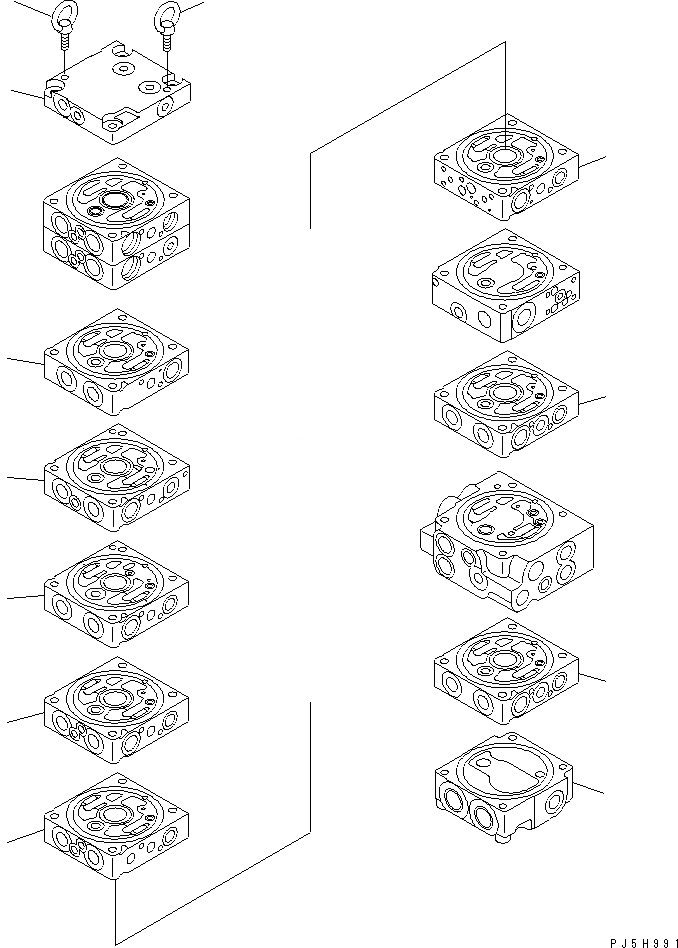 PJ5H991