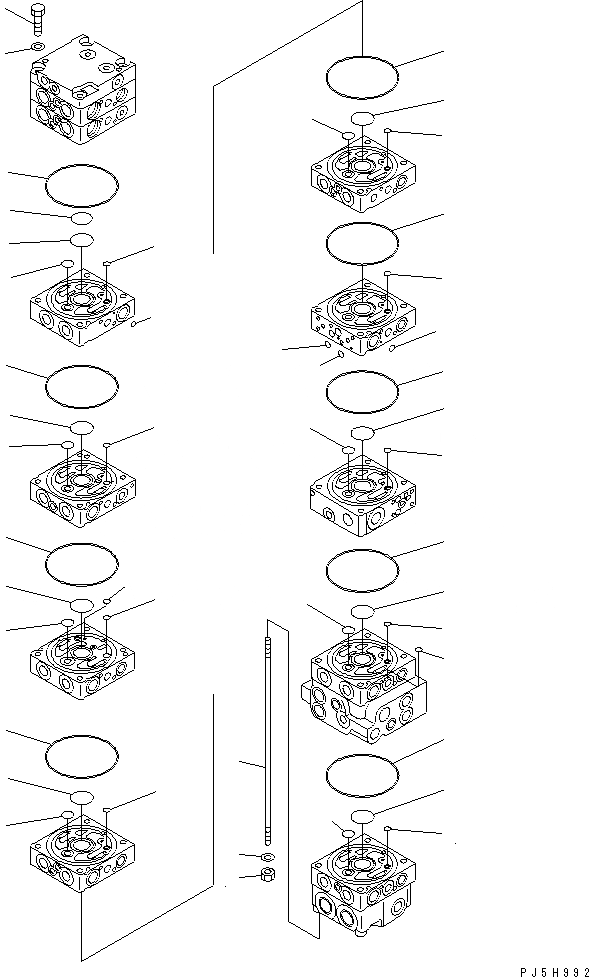 PJ5H992