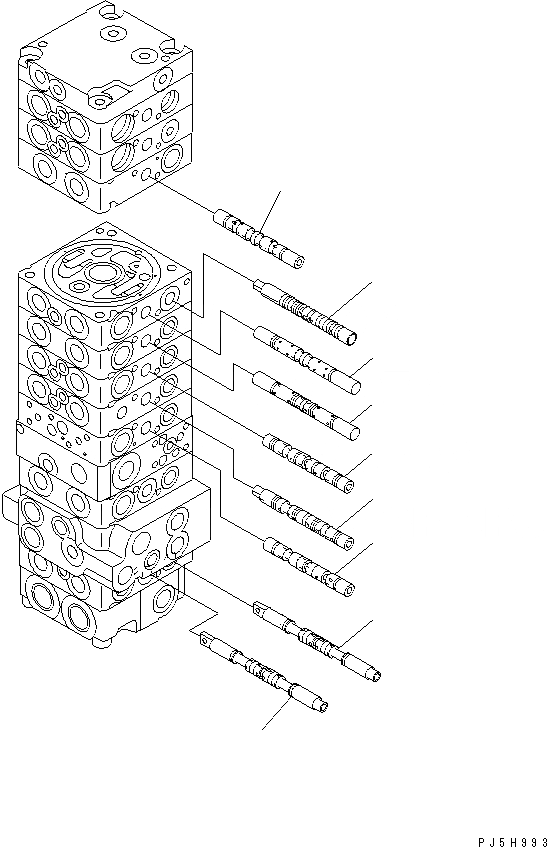 PJ5H993