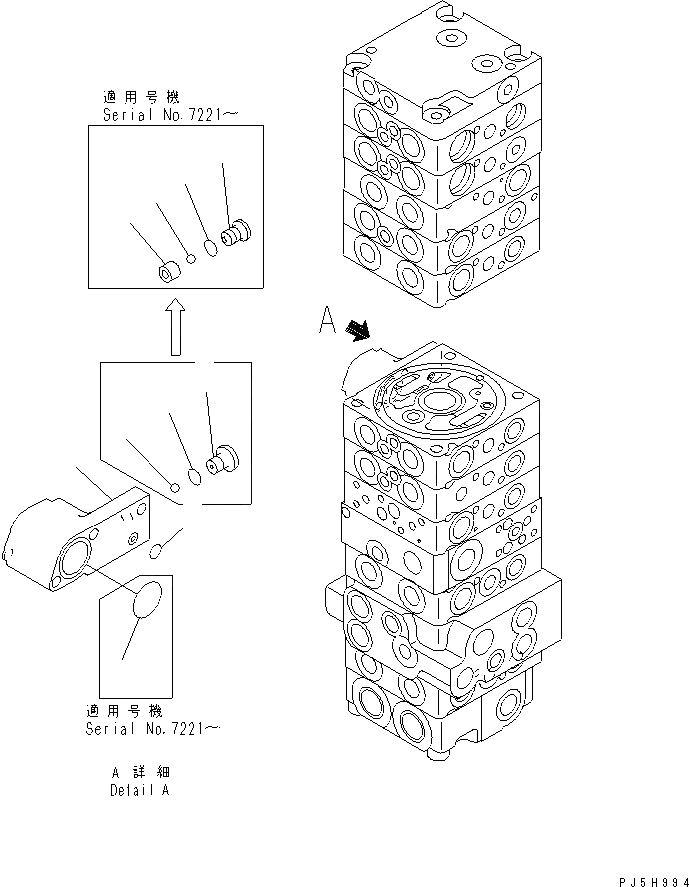 適用号機
Serial No.7221～

A

適用号機
Serial No.7221～

A 詳細
Detail A

PJ5H994