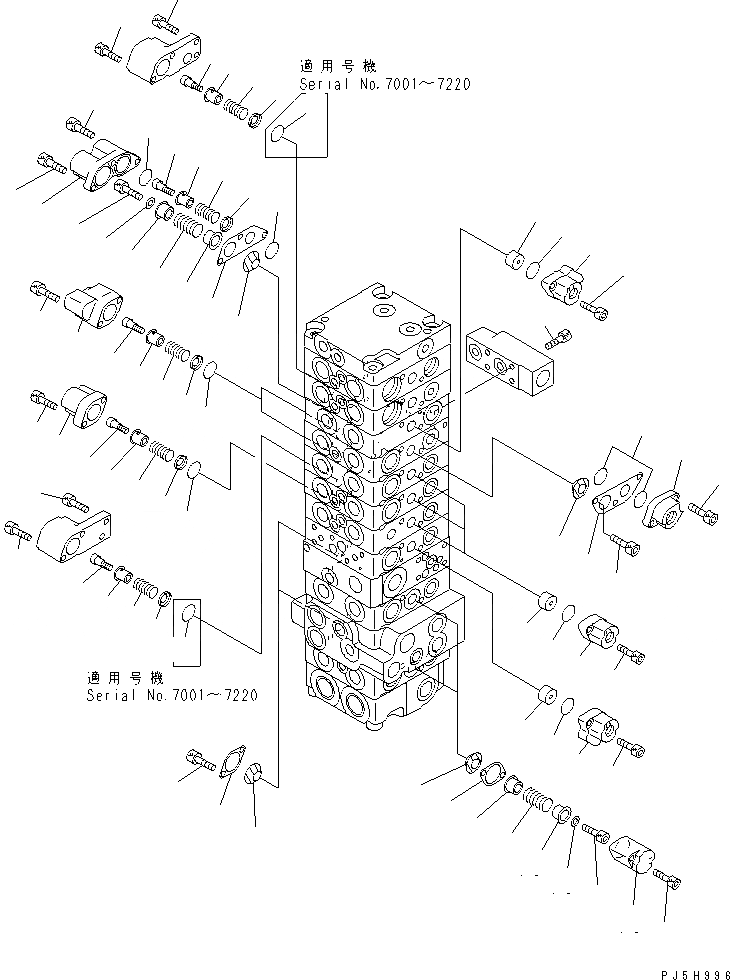 適用号機
Serial No.7001～7220

適用号機
Serial No.7001～7220

PJ5H996